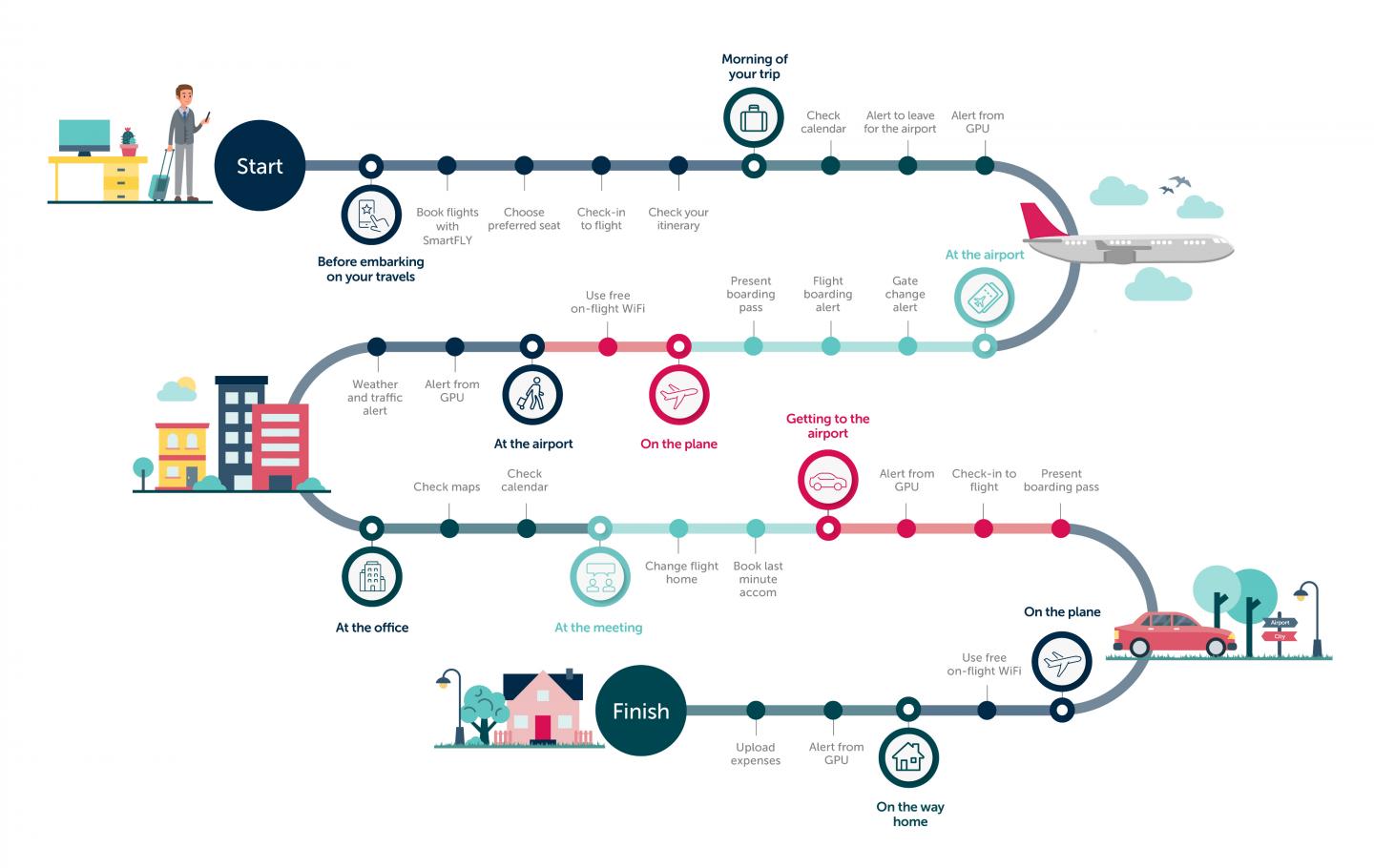 Start

Before embarking on your travels

Book flights with SmartFLY

Choose preferred seat

Check-in to flight

Check your itinerary

Morning of your trip

Check calendar

Alert to leave for the airport

Alert from GPU

At the airport

Gate change alert

Flight boarding alert

Present boarding pass

On the plane

Use free on-flight WiFi

At the airport

Alert from GPU

Weather and traffic alert

At the office

Check maps

Check calendar

At the meeting

Change flight home

Book last minute accom

Getting to the airport

Alert from GPU

Check-in to flight

Present boarding pass

Airport

City

On the plane

Use free on-flight WiFi

On the way home

Alert from GPU

Upload expenses

Finish